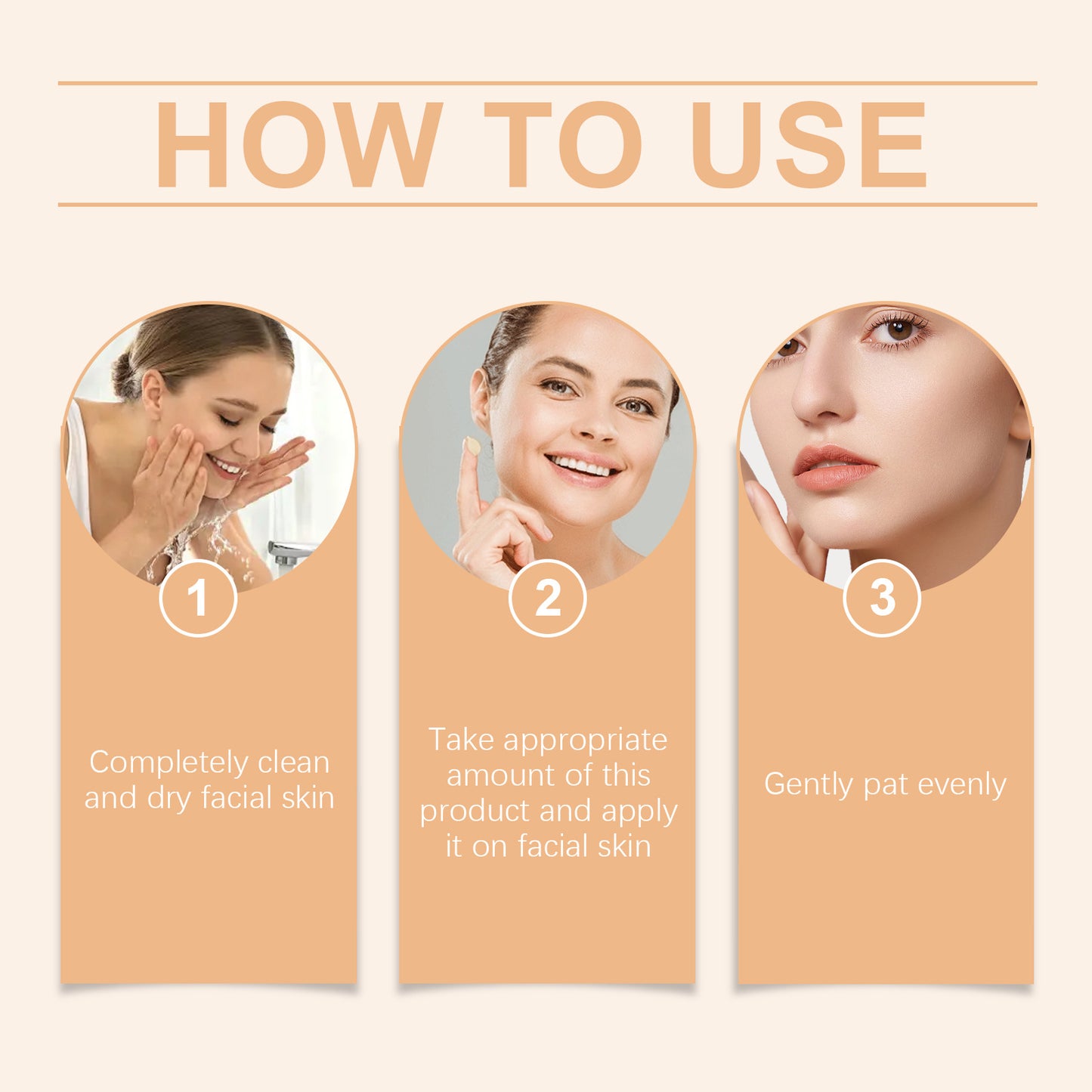 HOW TO USE

1

Completely clean and dry facial skin

2

Take appropriate amount of this product and apply it on facial skin

3

Gently pat evenly