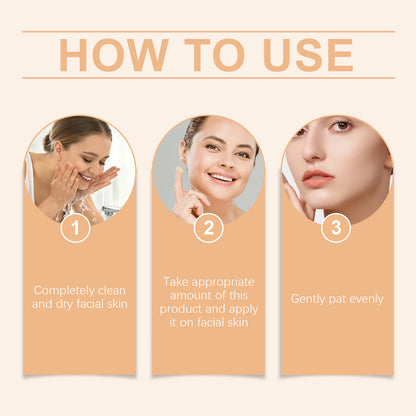 HOW TO USE

1

Completely clean and dry facial skin

2

Take appropriate amount of this product and apply it on facial skin

3

Gently pat evenly